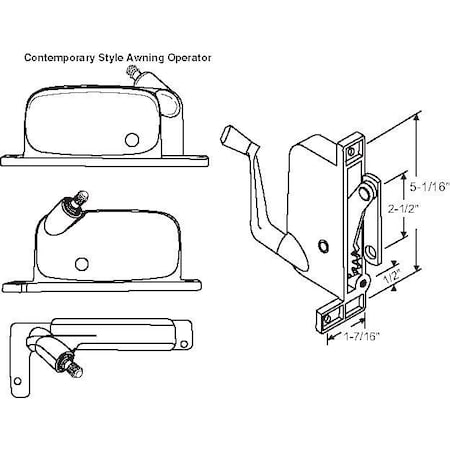 Contemporary Style Awning Operator

5-1/16"

2-1/2"

1/2"

1-7/16"